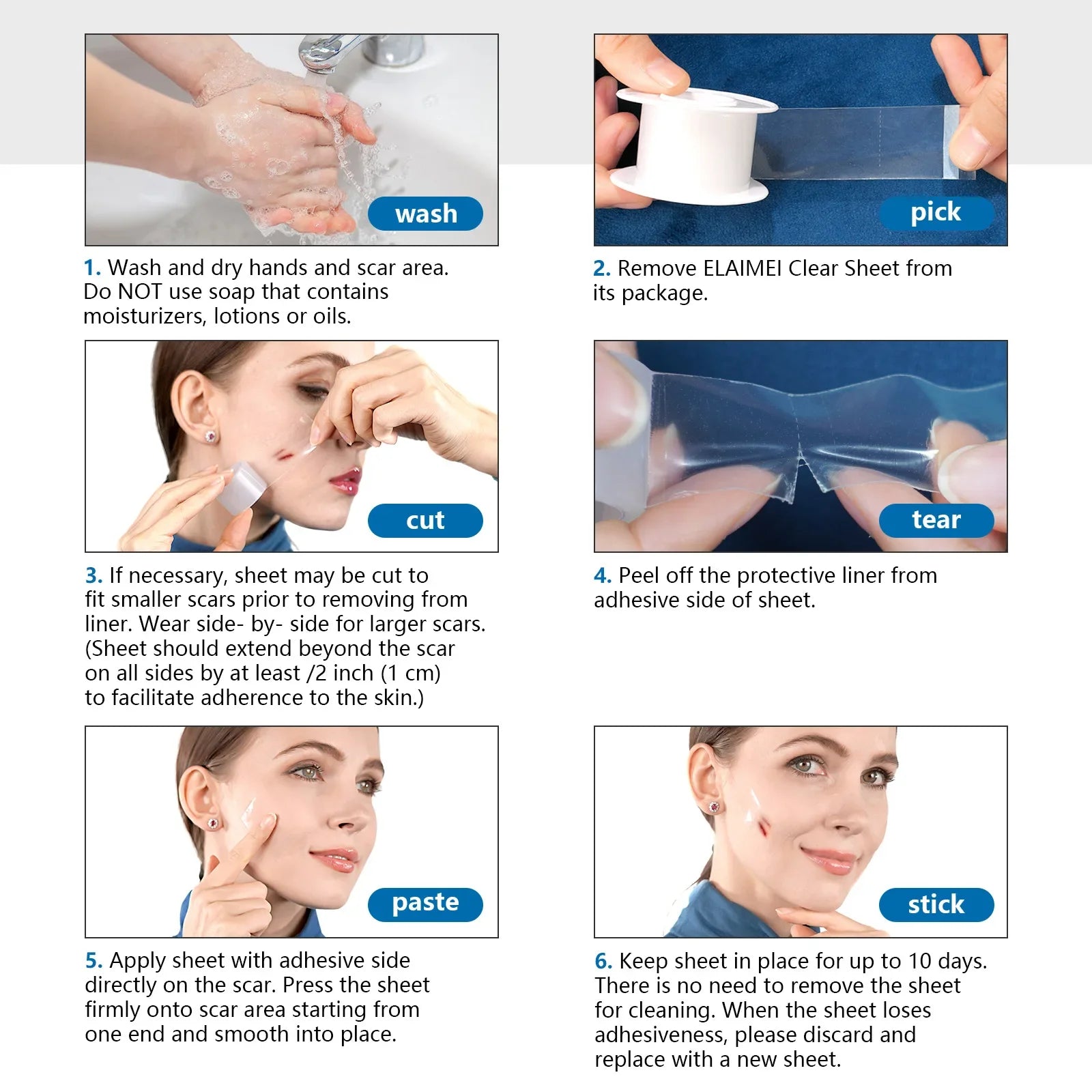 wash

1. Wash and dry hands and scar area. Do NOT use soap that contains moisturizers, lotions or oils.

pick

2. Remove ELAIMEI Clear Sheet from its package.

cut

3. If necessary, sheet may be cut to fit smaller scars prior to removing from liner. Wear side- by- side for larger scars. (Sheet should extend beyond the scar on all sides by at least /2 inch (1 cm) to facilitate adherence to the skin.)

tear

4. Peel off the protective liner from adhesive side of sheet.

paste

5. Apply sheet with adhesive side directly on the scar. Press the sheet firmly onto scar area starting from one end and smooth into place.

stick

6. Keep sheet in place for up to 10 days. There is no need to remove the sheet for cleaning. When the sheet loses adhesiveness, please discard and replace with a new sheet.